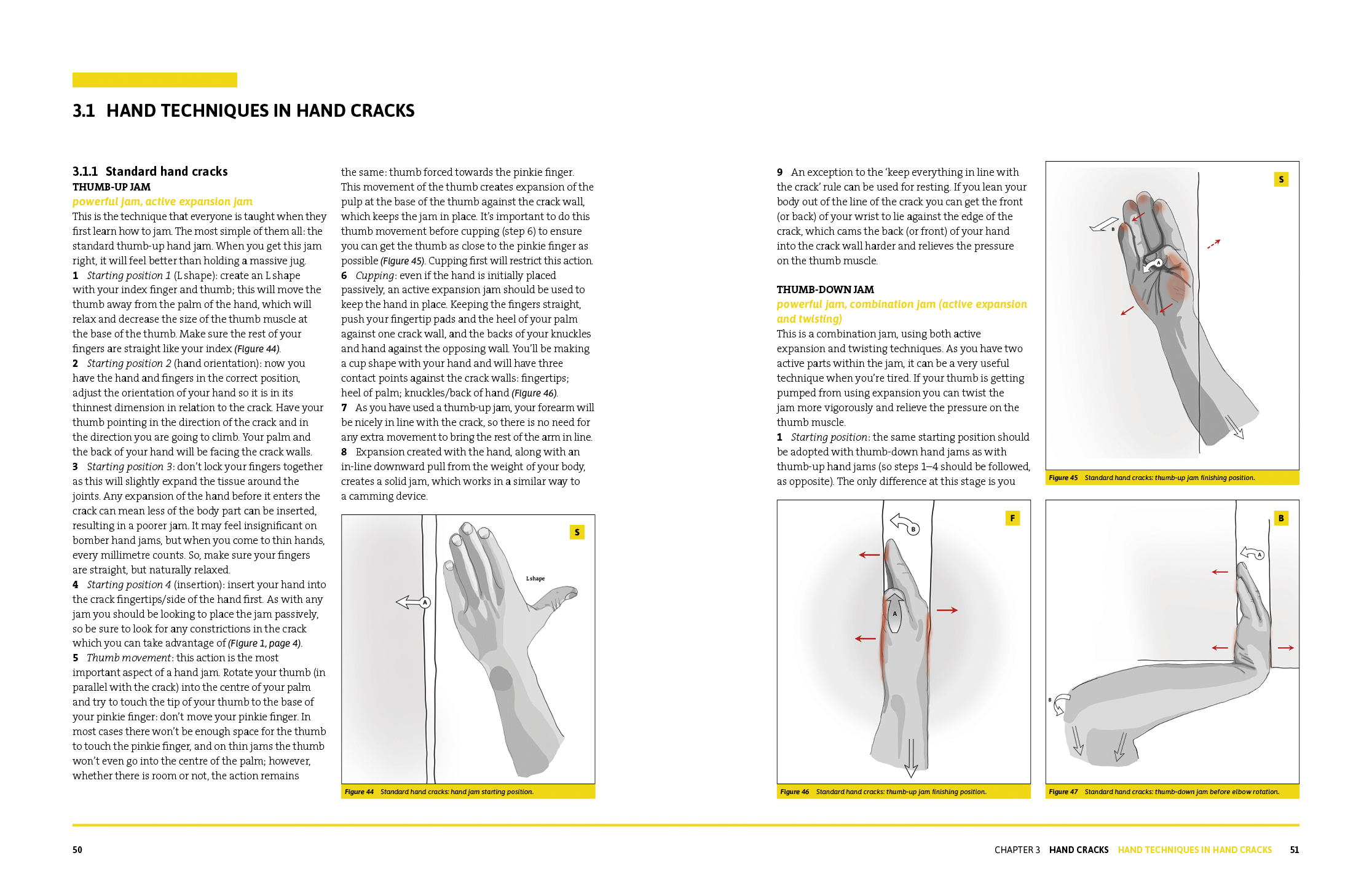 3.1 HAND TECHNIQUES IN HAND CRACKS

3.1.1 Standard hand cracks
THUMB-UP JAM
powerful jam, active expansion jam
This is the technique that everyone is taught when they first learn how to jam. The most simple of them all: the standard thumb-up hand jam. When you get this jam right, it will feel better than holding a massive jug.
1 Starting position 1 (L shape): create an L shape with your index finger and thumb; this will move the thumb away from the palm of the hand, which will relax and decrease the size of the thumb muscle at the base of the thumb. Make sure the rest of your fingers are straight like your index (Figure 44).
2 Starting position 2 (hand orientation): now you have the hand and fingers in the correct position, adjust the orientation of your hand so it is in its thinnest dimension in relation to the crack. Have your thumb pointing in the direction of the crack and in the direction you are going to climb. Your palm and the back of your hand will be facing the crack walls.
3 Starting position 3: don't lock your fingers together as this will slightly expand the tissue around the joints. Any expansion of the hand before it enters the crack can mean less of the body part can be inserted, resulting in a poorer jam. It may feel insignificant on bomber hand jams, but when you come to thin hands, every millimetre counts. So, make sure your fingers are straight, but naturally relaxed.
4 Starting position 4 (insertion): insert your hand into the crack fingertips/side of the hand first. As with any jam you should be looking to place the jam passively, so be sure to look for any constrictions in the crack which you can take advantage of (Figure 1, page 4).
5 Thumb movement: this action is the most important aspect of a hand jam. Rotate your thumb (in parallel with the crack) into the centre of your palm and try to touch the tip of your thumb to the base of your pinkie finger: don't move your pinkie finger. In most cases there won't be enough space for the thumb to touch the pinkie finger, and on thin jams the thumb won't even go into the centre of the palm; however, whether there is room or not, the action remains the same: thumb forced towards the pinkie finger. This movement of the thumb creates expansion of the pulp at the base of the thumb against the crack wall, which keeps the jam in place. It's important to do this thumb movement before cupping (step 6) to ensure you can get the thumb as close to the pinkie finger as possible (Figure 45). Cupping first will restrict this action.
6 Cupping: even if the hand is initially placed passively, an active expansion jam should be used to keep the hand in place. Keeping the fingers straight, push your fingertip pads and the heel of your palm against one crack wall, and the backs of your knuckles and hand against the opposing wall. You'll be making a cup shape with your hand and will have three contact points against the crack walls: fingertips; heel of palm; knuckles/back of hand (Figure 46).
7 As you have used a thumb-up jam, your forearm will be nicely in line with the crack, so there is no need for any extra movement to bring the rest of the arm in line.
8 Expansion created with the hand, along with an in-line downward pull from the weight of your body, creates a solid jam, which works in a similar way to a camming device.

S
A
L shape
Figure 44 Standard hand cracks: hand jam starting position.

9 An exception to the 'keep everything in line with the crack' rule can be used for resting. If you lean your body out of the line of the crack you can get the front (or back) of your wrist to lie against the edge of the crack, which cams the back (or front) of your hand into the crack wall harder and relieves the pressure on the thumb muscle.

THUMB-DOWN JAM
powerful jam, combination jam (active expansion and twisting)
This is a combination jam, using both active expansion and twisting techniques. As you have two active parts within the jam, it can be a very useful technique when you're tired. If your thumb is getting pumped from using expansion you can twist the jam more vigorously and relieve the pressure on the thumb muscle.
1 Starting position: the same starting position should be adopted with thumb-down hand jams as with thumb-up hand jams (so steps 1–4 should be followed, as opposite). The only difference at this stage is you

S
B
A
Figure 45 Standard hand cracks: thumb-up jam finishing position.

F
B
A
Figure 46 Standard hand cracks: thumb-up jam finishing position.

B
A
B
Figure 47 Standard hand cracks: thumb-down jam before elbow rotation.

50
CHAPTER 3 HAND CRACKS HAND TECHNIQUES IN HAND CRACKS 51