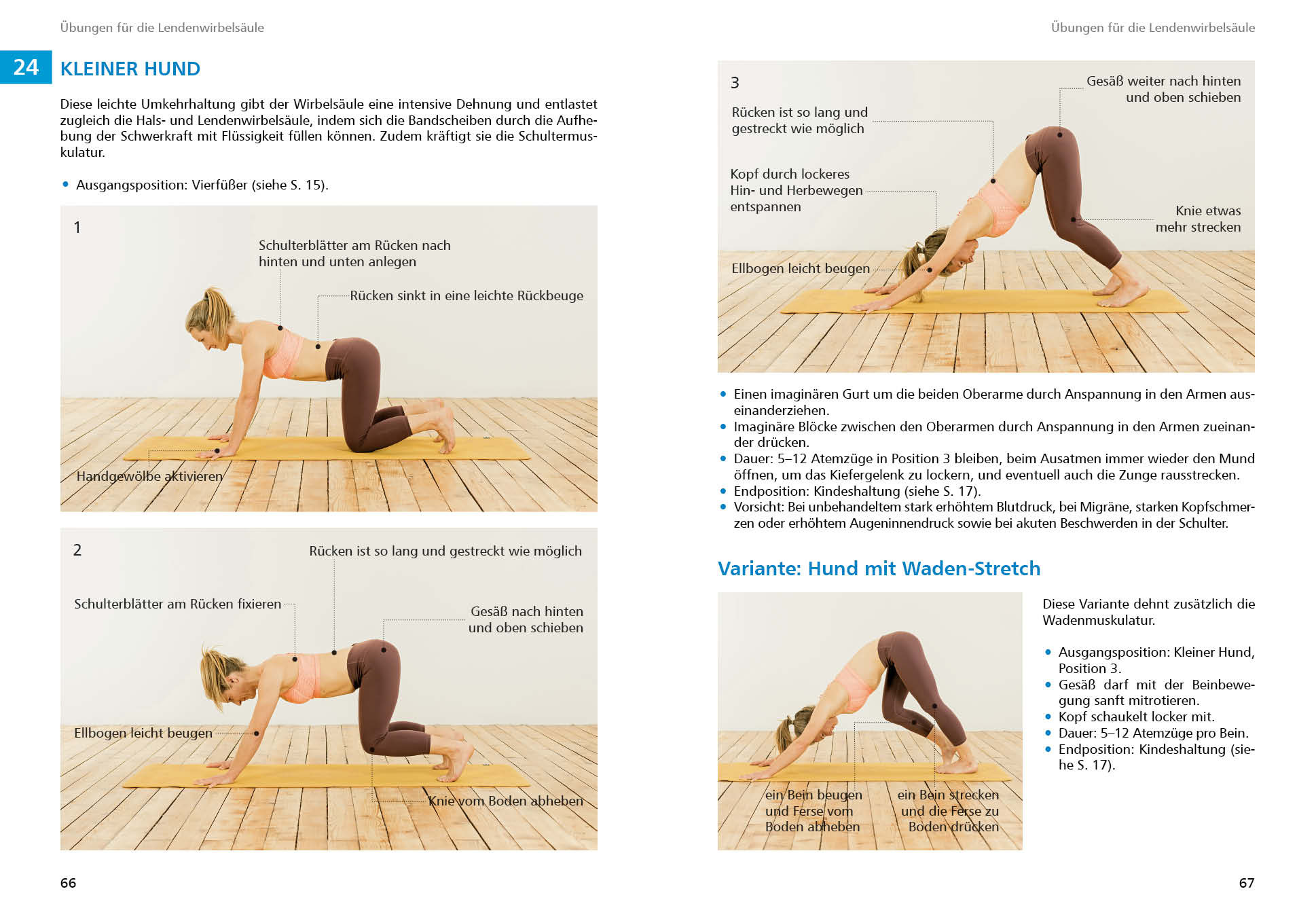 Übungen für die Lendenwirbelsäule

24 KLEINER HUND

Diese leichte Umkehrhaltung gibt der Wirbelsäule eine intensive Dehnung und entlastet zugleich die Hals- und Lendenwirbelsäule, indem sich die Bandscheiben durch die Aufhebung der Schwerkraft mit Flüssigkeit füllen können. Zudem kräftigt sie die Schultermuskulatur.

• Ausgangsposition: Vierfüßer (siehe S. 15).

1
Schulterblätter am Rücken nach hinten und unten anlegen
Rücken sinkt in eine leichte Rückbeuge
Handgewölbe aktivieren

2
Rücken ist so lang und gestreckt wie möglich
Schulterblätter am Rücken fixieren
Gesäß nach hinten und oben schieben
Ellbogen leicht beugen
Knie vom Boden abheben

66

Übungen für die Lendenwirbelsäule

3
Gesäß weiter nach hinten und oben schieben
Rücken ist so lang und gestreckt wie möglich
Kopf durch lockeres Hin- und Herbewegen entspannen
Knie etwas mehr strecken
Ellbogen leicht beugen

• Einen imaginären Gurt um die beiden Oberarme durch Anspannung in den Armen auseinanderziehen.
• Imaginäre Blöcke zwischen den Oberarmen durch Anspannung in den Armen zueinander drücken.
• Dauer: 5–12 Atemzüge in Position 3 bleiben, beim Ausatmen immer wieder den Mund öffnen, um das Kiefergelenk zu lockern, und eventuell auch die Zunge rausstrecken.
• Endposition: Kindeshaltung (siehe S. 17).
• Vorsicht: Bei unbehandeltem stark erhöhtem Blutdruck, bei Migräne, starken Kopfschmerzen oder erhöhtem Augeninnendruck sowie bei akuten Beschwerden in der Schulter.

Variante: Hund mit Waden-Stretch

ein Bein beugen und Ferse vom Boden abheben
ein Bein strecken und die Ferse zu Boden drücken

Diese Variante dehnt zusätzlich die Wadenmuskulatur.

• Ausgangsposition: Kleiner Hund, Position 3.
• Gesäß darf mit der Beinbewegung sanft mitrotieren.
• Kopf schaukelt locker mit.
• Dauer: 5–12 Atemzüge pro Bein.
• Endposition: Kindeshaltung (siehe S. 17).

67