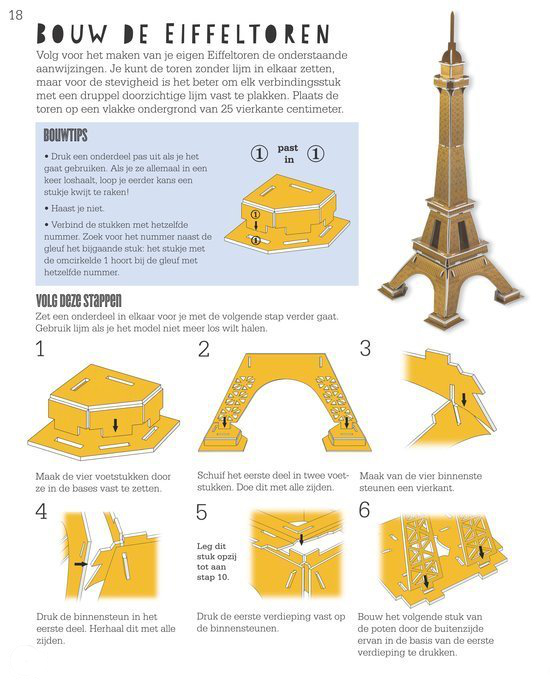 18

BOUW DE EIFFELTOREN

Volg voor het maken van je eigen Eiffeltoren de onderstaande aanwijzingen. Je kunt de toren zonder lijm in elkaar zetten, maar voor de stevigheid is het beter om elk verbindingsstuk met een druppel doorzichtige lijm vast te plakken. Plaats de toren op een vlakke ondergrond van 25 vierkante centimeter.

BOUWTIPS

• Druk een onderdeel pas uit als je het gaat gebruiken. Als je ze allemaal in een keer loshaalt, loop je eerder kans een stukje kwijt te raken!

• Haast je niet.

• Verbind de stukken met hetzelfde nummer. Zoek voor het nummer naast de gleuf het bijgaande stuk: het stukje met de omcirkelde 1 hoort bij de gleuf met hetzelfde nummer.

① past in ①

①

①

VOLG DEZE STAPPEN

Zet een onderdeel in elkaar voor je met de volgende stap verder gaat. Gebruik lijm als je het model niet meer los wilt halen.

1

Maak de vier voetstukken door ze in de bases vast te zetten.

2

Schuif het eerste deel in twee voetstukken. Doe dit met alle zijden.

3

Maak van de vier binnenste steunen een vierkant.

4

Druk de binnensteun in het eerste deel. Herhaal dit met alle zijden.

5

Leg dit stuk opzij tot aan stap 10.

Druk de eerste verdieping vast op de binnensteunen.

6

Bouw het volgende stuk van de poten door de buitenzijde ervan in de basis van de eerste verdieping te drukken.